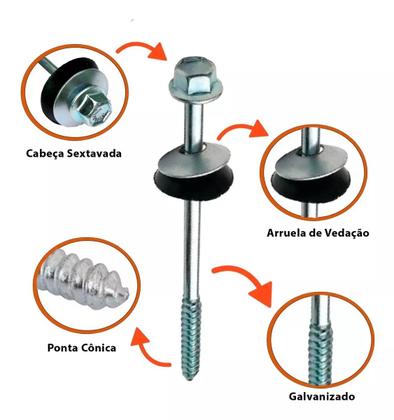 Cabeça Sextavada

Arruela de Vedação

Ponta Cônica

Galvanizado