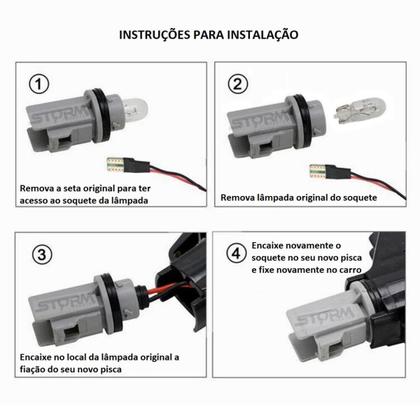 INSTRUÇÕES PARA INSTALAÇÃO

1
STORM
Remova a seta original para ter acesso ao soquete da lâmpada

2
STORM
Remova lâmpada original do soquete

3
STORM
Encaixe no local da lâmpada original a fiação do seu novo pisca

4
Encaixe novamente o soquete no seu novo pisca e fixe novamente no carro
STORM