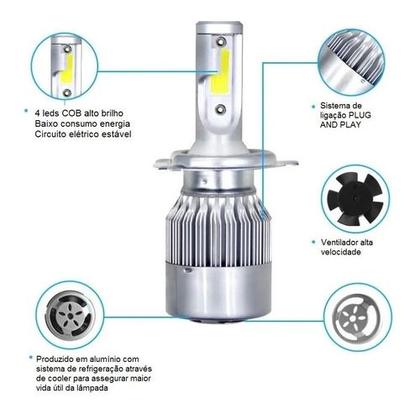 4 leds COB alto brilho
Baixo consumo energia
Circuito elétrico estável

Sistema de ligação PLUG AND PLAY

Ventilador alta velocidade

Produzido em alumínio com sistema de refrigeração através de cooler para assegurar maior vida útil da lâmpada