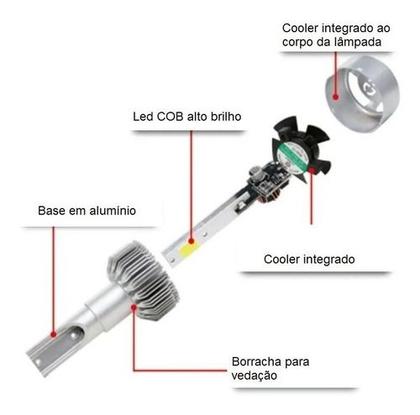 Cooler integrado ao corpo da lâmpada

Led COB alto brilho

Base em alumínio

Cooler integrado

Borracha para vedação