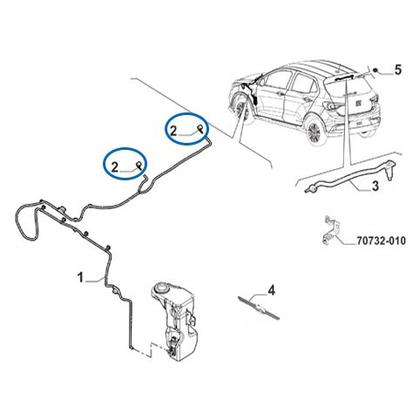 5
2
2
3
70732-010
1
4