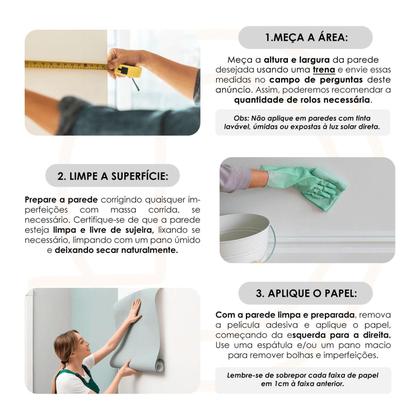 1.MEÇA A ÁREA:

Meça a altura e largura da parede desejada usando uma trena e envie essas medidas no campo de perguntas deste anúncio. Assim, poderemos recomendar a quantidade de rolos necessária.

Obs: Não aplique em paredes com tinta lavável, úmidas ou expostas à luz solar direta.

2. LIMPE A SUPERFÍCIE:

Prepare a parede corrigindo quaisquer imperfeições com massa corrida, se necessário. Certifique-se de que a parede esteja limpa e livre de sujeira, lixando se necessário, limpando com um pano úmido e deixando secar naturalmente.

3. APLIQUE O PAPEL:

Com a parede limpa e preparada, remova a película adesiva e aplique o papel, começando da esquerda para a direita. Use uma espátula e/ou um pano macio para remover bolhas e imperfeições.

Lembre-se de sobrepor cada faixa de papel em 1cm à faixa anterior.