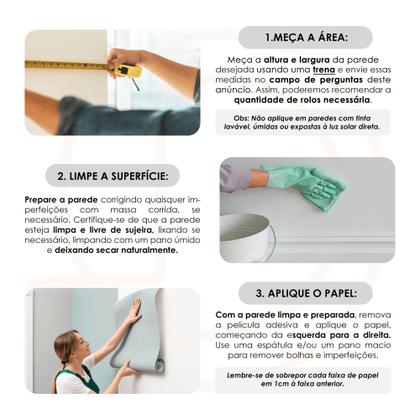 1.MEÇA A ÁREA:

Meça a altura e largura da parede desejada usando uma trena e envie essas medidas no campo de perguntas deste anúncio. Assim, poderemos recomendar a quantidade de rolos necessária.

Obs: Não aplique em paredes com tinta lavável, úmidas ou expostas à luz solar direta.

2. LIMPE A SUPERFÍCIE:

Prepare a parede corrigindo quaisquer imperfeições com massa corrida, se necessário. Certifique-se de que a parede esteja limpa e livre de sujeira, lixando se necessário, limpando com um pano úmido e deixando secar naturalmente.

3. APLIQUE O PAPEL:

Com a parede limpa e preparada, remova a película adesiva e aplique o papel, começando da esquerda para a direita. Use uma espátula e/ou um pano macio para remover bolhas e imperfeições.

Lembre-se de sobrepor cada faixa de papel em 1cm à faixa anterior.