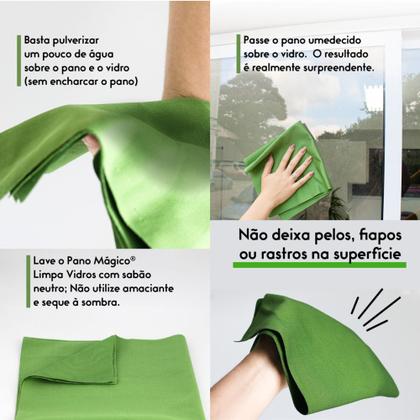 Basta pulverizar um pouco de água sobre o pano e o vidro (sem encharcar o pano)

Passe o pano umedecido sobre o vidro. O resultado é realmente surpreendente.

Não deixa pelos, fiapos ou rastros na superfície

Lave o Pano Mágico® Limpa Vidros com sabão neutro; Não utilize amaciante e seque à sombra.