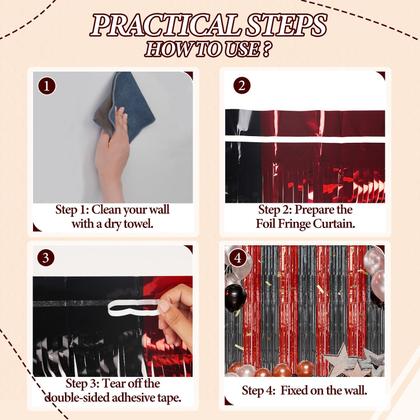 PRACTICAL STEPS
HOW TO USE ?

1
Step 1: Clean your wall with a dry towel.

2
Step 2: Prepare the Foil Fringe Curtain.

3
Step 3: Tear off the double-sided adhesive tape.

4
Step 4: Fixed on the wall.