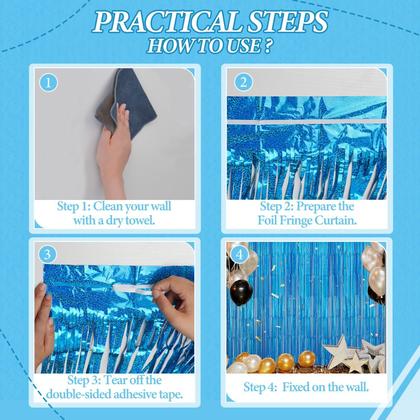 PRACTICAL STEPS
HOW TO USE ?

1

Step 1: Clean your wall with a dry towel.

2

Step 2: Prepare the Foil Fringe Curtain.

3

Step 3: Tear off the double-sided adhesive tape.

4

Step 4: Fixed on the wall.