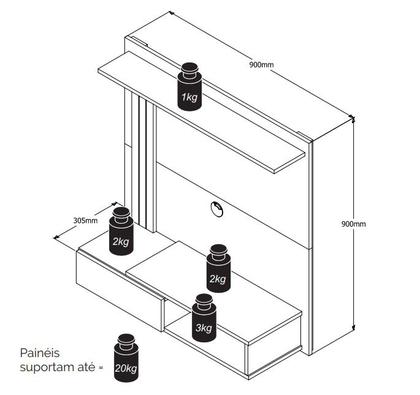 900mm

1kg

900mm

305mm

2kg

2kg

3kg

Painéis suportam até =

20kg