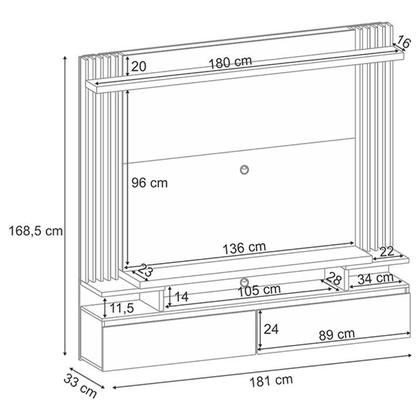 16
20
180 cm
96 cm
168,5 cm
136 cm
22
23
28
34 cm
14
105 cm
11,5
24
89 cm
33 cm
181 cm