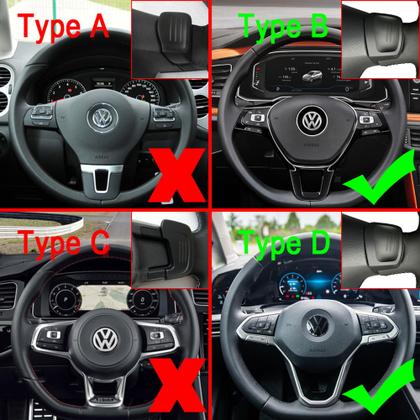 Type A

Type B

Type C

Type D