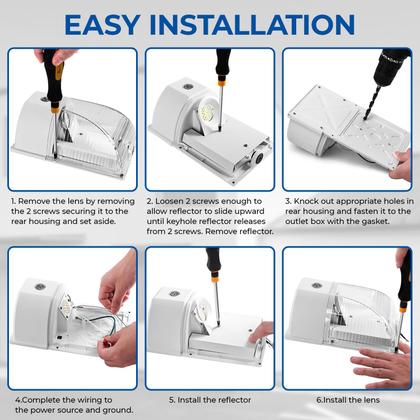 EASY INSTALLATION

1. Remove the lens by removing the 2 screws securing it to the rear housing and set aside.

2. Loosen 2 screws enough to allow reflector to slide upward until keyhole reflector releases from 2 screws. Remove reflector.

3. Knock out appropriate holes in rear housing and fasten it to the outlet box with the gasket.

4.Complete the wiring to the power source and ground.

5. Install the reflector

6.Install the lens