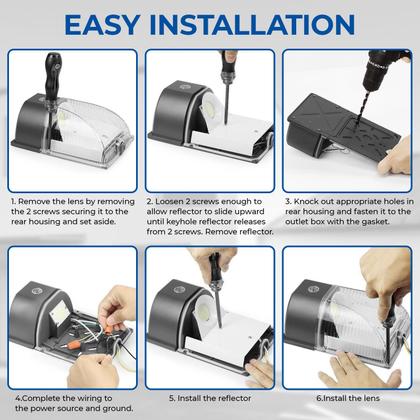 EASY INSTALLATION

1. Remove the lens by removing the 2 screws securing it to the rear housing and set aside.

2. Loosen 2 screws enough to allow reflector to slide upward until keyhole reflector releases from 2 screws. Remove reflector.

3. Knock out appropriate holes in rear housing and fasten it to the outlet box with the gasket.

4.Complete the wiring to the power source and ground.

5. Install the reflector

6.Install the lens