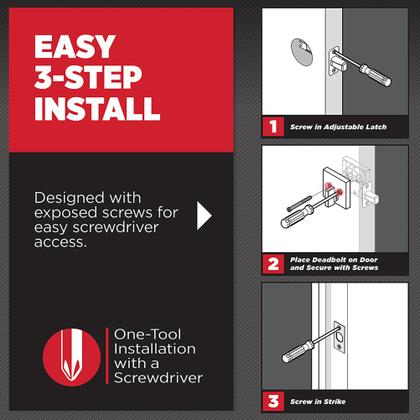 EASY 3-STEP INSTALL

Designed with exposed screws for easy screwdriver access.

One-Tool Installation with a Screwdriver

1 Screw in Adjustable Latch

2 Place Deadbolt on Door and Secure with Screws

3 Screw in Strike