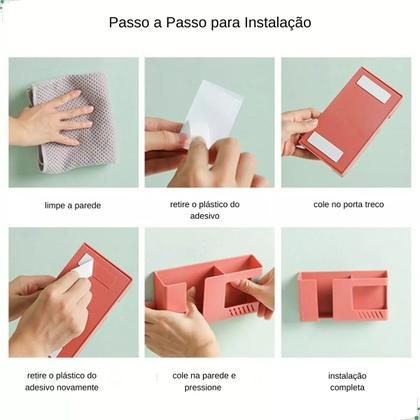 Passo a Passo para Instalação

limpe a parede

retire o plástico do adesivo

cole no porta treco

retire o plástico do adesivo novamente

cole na parede e pressione

instalação completa