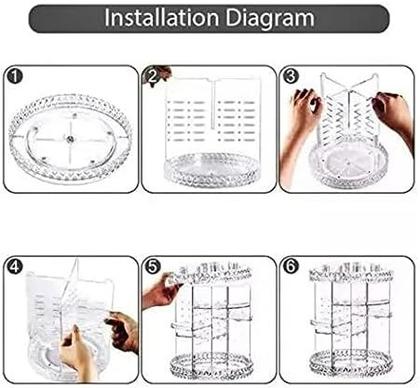 Installation Diagram

1

2

3

4

5

6