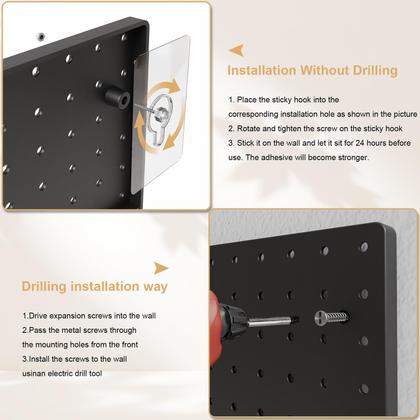 Installation Without Drilling

1. Place the sticky hook into the corresponding installation hole as shown in the picture
2. Rotate and tighten the screw on the sticky hook
3. Stick it on the wall and let it sit for 24 hours before use. The adhesive will become stronger.

Drilling installation way

1.Drive expansion screws into the wall
2.Pass the metal screws through the mounting holes from the front
3.Install the screws to the wall usinan electric drill tool