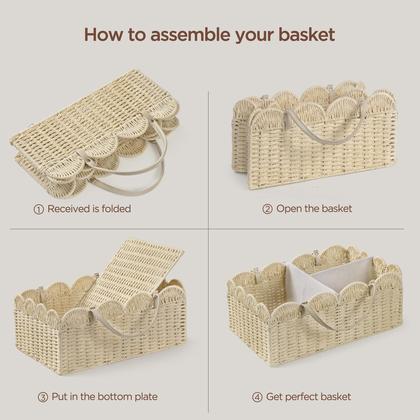 How to assemble your basket

① Received is folded

② Open the basket

③ Put in the bottom plate

④ Get perfect basket