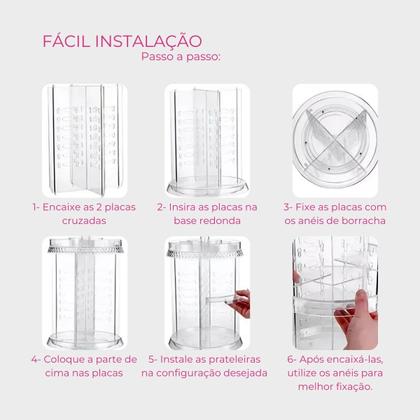 FÁCIL INSTALAÇÃO
Passo a passo:

1- Encaixe as 2 placas cruzadas

2- Insira as placas na base redonda

3- Fixe as placas com os anéis de borracha

4- Coloque a parte de cima nas placas

5- Instale as prateleiras na configuração desejada

6- Após encaixá-las, utilize os anéis para melhor fixação.