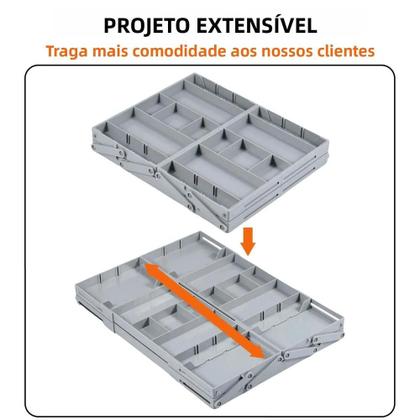 PROJETO EXTENSÍVEL

Traga mais comodidade aos nossos clientes