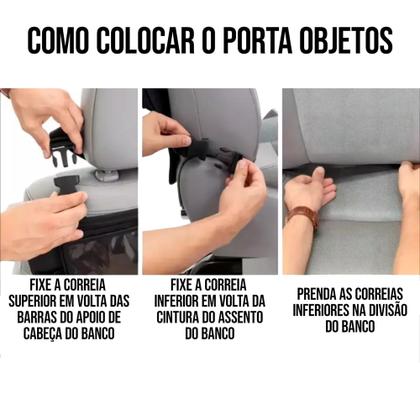 COMO COLOCAR O PORTA OBJETOS

FIXE A CORREIA SUPERIOR EM VOLTA DAS BARRAS DO APOIO DE CABEÇA DO BANCO

FIXE A CORREIA INFERIOR EM VOLTA DA CINTURA DO ASSENTO DO BANCO

PRENDA AS CORREIAS INFERIORES NA DIVISÃO DO BANCO