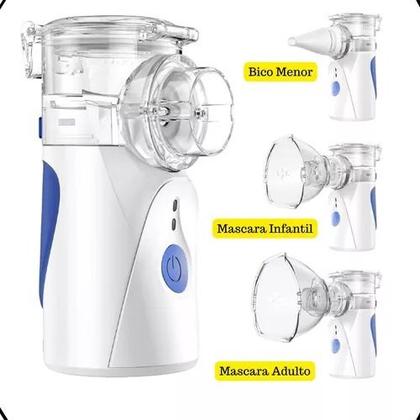 Bico Menor

Mascara Infantil

Mascara Adulto