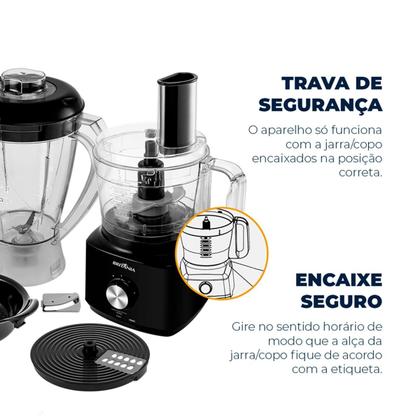 TRAVA DE SEGURANÇA

O aparelho só funciona com a jarra/copo encaixados na posição correta.

BRITÂNIA

ENCAIXE SEGURO

Gire no sentido horário de modo que a alça da jarra/copo fique de acordo com a etiqueta.