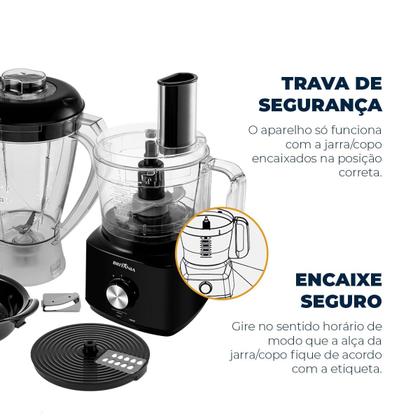 TRAVA DE SEGURANÇA

O aparelho só funciona com a jarra/copo encaixados na posição correta.

BRITÂNIA

ENCAIXE SEGURO

Gire no sentido horário de modo que a alça da jarra/copo fique de acordo com a etiqueta.