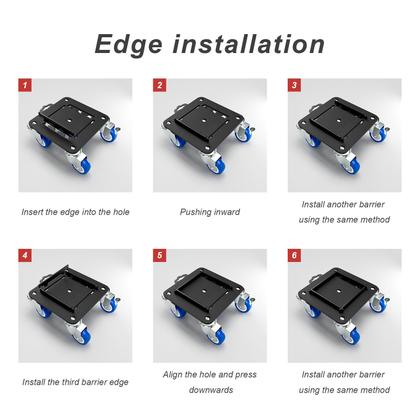 Edge installation

1

Insert the edge into the hole

2

Pushing inward

3

Install another barrier using the same method

4

Install the third barrier edge

5

Align the hole and press downwards

6

Install another barrier using the same method