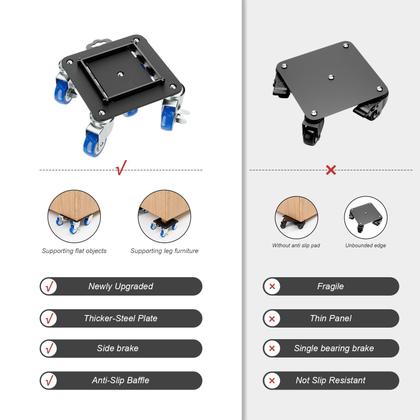 √

Supporting flat objects

Supporting leg furniture

√ Newly Upgraded

√ Thicker-Steel Plate

√ Side brake

√ Anti-Slip Baffle

×

Without anti slip pad

Unbounded edge

× Fragile

× Thin Panel

× Single bearing brake

× Not Slip Resistant