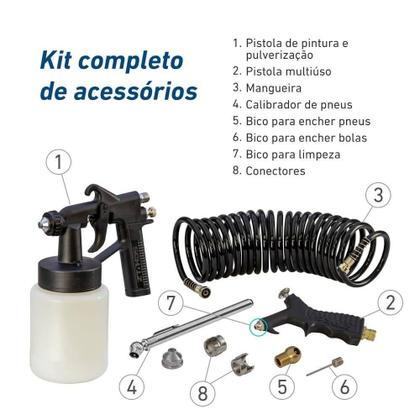 Kit completo de acessórios

1. Pistola de pintura e pulverização
2. Pistola multiúso
3. Mangueira
4. Calibrador de pneus
5. Bico para encher pneus
6. Bico para encher bolas
7. Bico para limpeza
8. Conectores

1

3

7

2

4

8

5

6