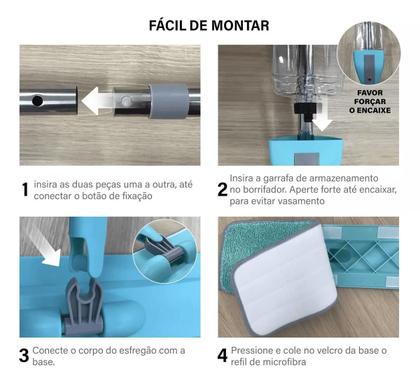 FÁCIL DE MONTAR

FAVOR FORÇAR O ENCAIXE

1 insira as duas peças uma a outra, até conectar o botão de fixação

2 Insira a garrafa de armazenamento no borrifador. Aperte forte até encaixar, para evitar vasamento

3 Conecte o corpo do esfregão com a base.

4 Pressione e cole no velcro da base o refil de microfibra