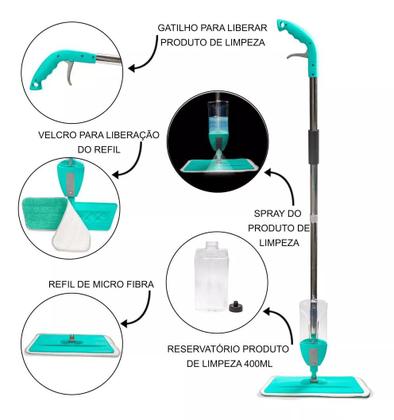 GATILHO PARA LIBERAR PRODUTO DE LIMPEZA

VELCRO PARA LIBERAÇÃO DO REFIL

SPRAY DO PRODUTO DE LIMPEZA

REFIL DE MICRO FIBRA

RESERVATÓRIO PRODUTO DE LIMPEZA 400ML