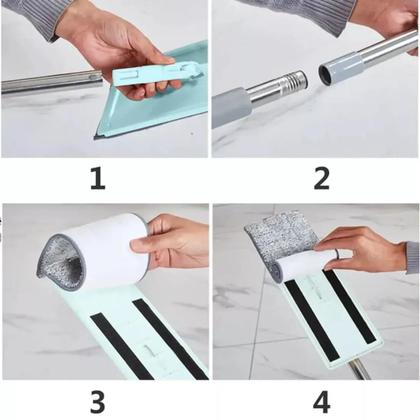 1

2

3

4