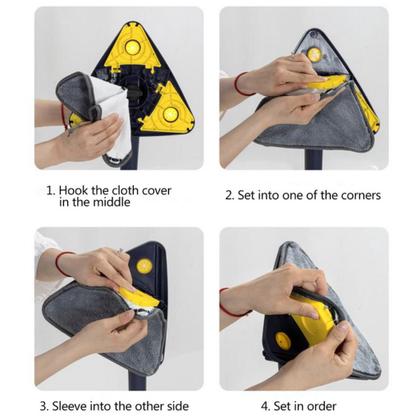 1. Hook the cloth cover in the middle

2. Set into one of the corners

3. Sleeve into the other side

4. Set in order