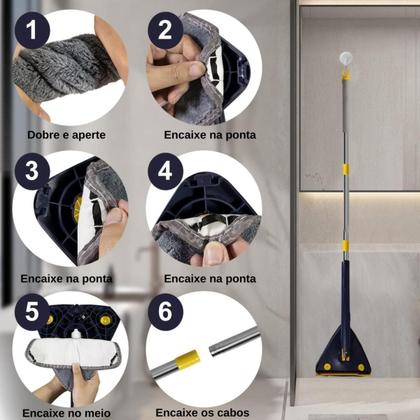 1
Dobre e aperte

2
Encaixe na ponta

3
Encaixe na ponta

4
Encaixe na ponta

5
Encaixe no meio

6
Encaixe os cabos