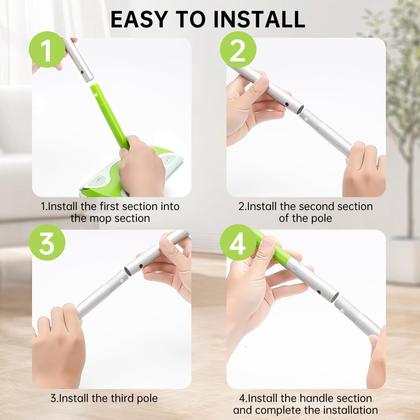 EASY TO INSTALL

1

1.Install the first section into the mop section

2

2.Install the second section of the pole

3

3.Install the third pole

4

4.Install the handle section and complete the installation