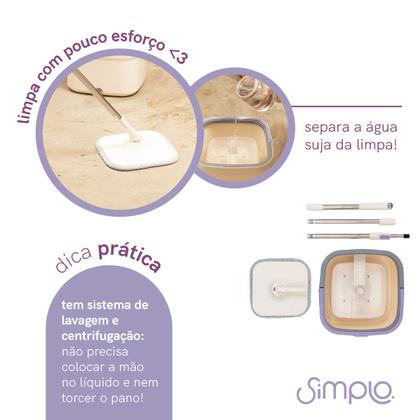 limpa com pouco esforço <3

separa a água suja da limpa!

dica prática

tem sistema de lavagem e centrifugação: não precisa colocar a mão no líquido e nem torcer o pano!

Simplo.