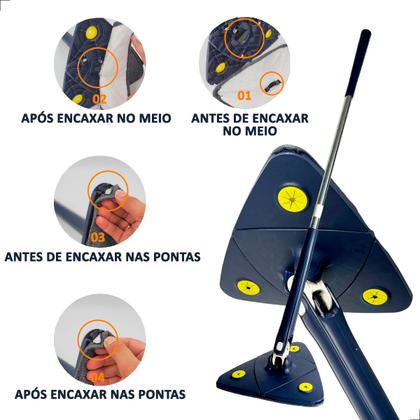 02

APÓS ENCAXAR NO MEIO

01

ANTES DE ENCAXAR NO MEIO

03

ANTES DE ENCAXAR NAS PONTAS

04

APÓS ENCAXAR NAS PONTAS