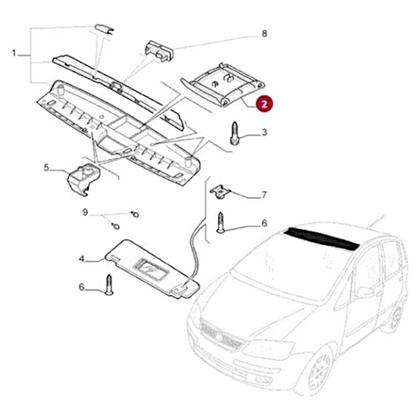 1
8
2
3
5
7
9
6
4
6