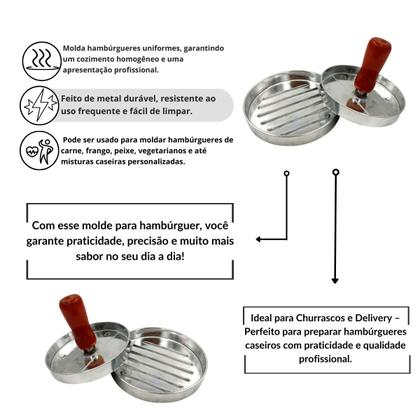 Molda hambúrgueres uniformes, garantindo um cozimento homogêneo e uma apresentação profissional.

Feito de metal durável, resistente ao uso frequente e fácil de limpar.

Pode ser usado para moldar hambúrgueres de carne, frango, peixe, vegetarianos e até misturas caseiras personalizadas.

Com esse molde para hambúrguer, você garante praticidade, precisão e muito mais sabor no seu dia a dia!

Ideal para Churrascos e Delivery – Perfeito para preparar hambúrgueres caseiros com praticidade e qualidade profissional.