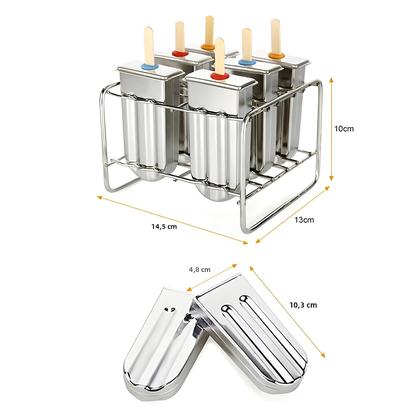 10cm

14,5 cm

13cm

4,8 cm

10,3 cm