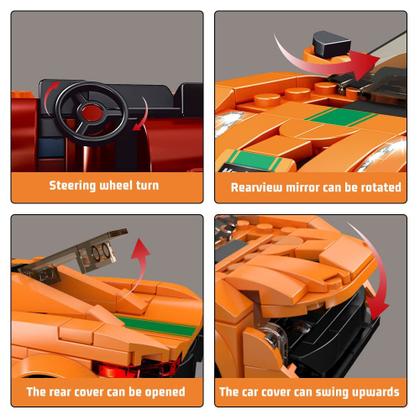 Steering wheel turn

Rearview mirror can be rotated

The rear cover can be opened

The car cover can swing upwards