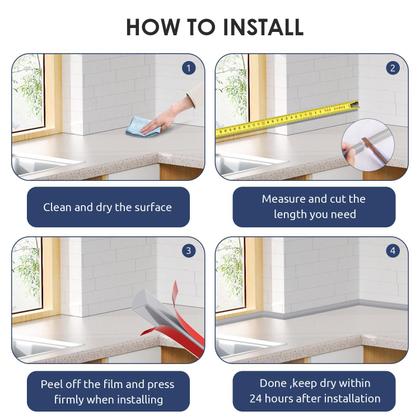 HOW TO INSTALL

1

Clean and dry the surface

2

Measure and cut the length you need

3

Peel off the film and press firmly when installing

4

Done ,keep dry within 24 hours after installation