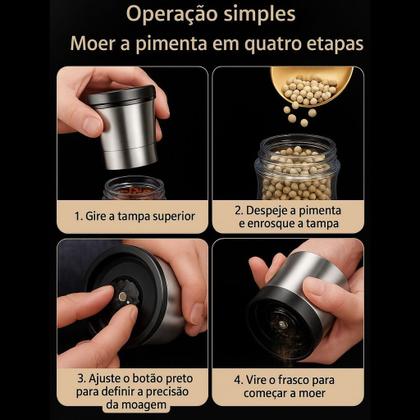 Operação simples
Moer a pimenta em quatro etapas

1. Gire a tampa superior

2. Despeje a pimenta e enrosque a tampa

3. Ajuste o botão preto para definir a precisão da moagem

4. Vire o frasco para começar a moer