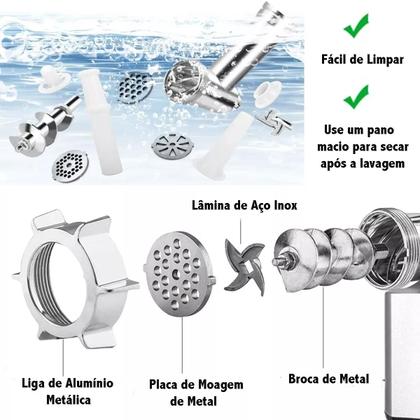 Fácil de Limpar

Use um pano macio para secar após a lavagem

Lâmina de Aço Inox

Liga de Alumínio Metálica

Placa de Moagem de Metal

Broca de Metal