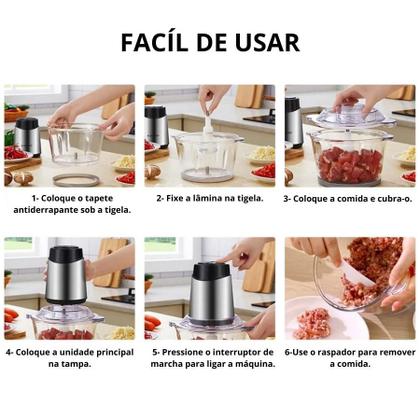 FACÍL DE USAR

1- Coloque o tapete antiderrapante sob a tigela.

2- Fixe a lâmina na tigela.

3- Coloque a comida e cubra-o.

4- Coloque a unidade principal na tampa.

5- Pressione o interruptor de marcha para ligar a máquina.

6-Use o raspador para remover a comida.