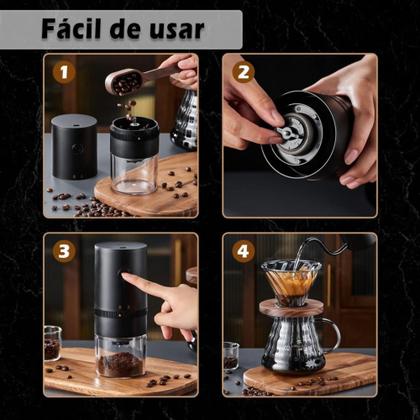 Fácil de usar

1

2

3

4