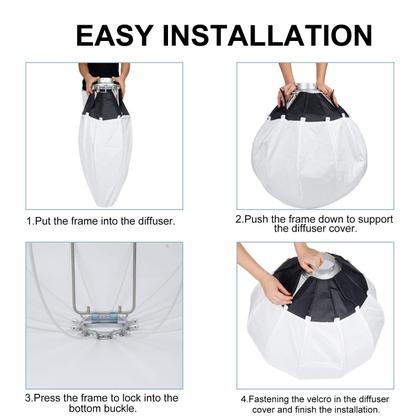 EASY INSTALLATION

1.Put the frame into the diffuser.

2.Push the frame down to support the diffuser cover.

3.Press the frame to lock into the bottom buckle.

4.Fastening the velcro in the diffuser cover and finish the installation.