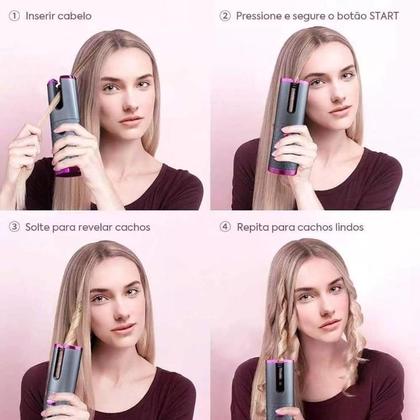 ① Inserir cabelo

② Pressione e segure o botão START

③ Solte para revelar cachos

④ Repita para cachos lindos