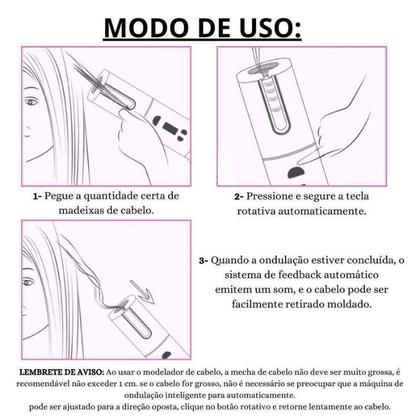 MODO DE USO:

1- Pegue a quantidade certa de madeixas de cabelo.

2- Pressione e segure a tecla rotativa automaticamente.

3- Quando a ondulação estiver concluída, o sistema de feedback automático emitem um som, e o cabelo pode ser facilmente retirado moldado.

LEMBRETE DE AVISO: Ao usar o modelador de cabelo, a mecha de cabelo não deve ser muito grossa, é recomendável não exceder 1 cm. se o cabelo for grosso, não é necessário se preocupar que a máquina de ondulação inteligente para automaticamente.
pode ser ajustado para a direção oposta, clique no botão rotativo e retorne lentamente ao cabelo.