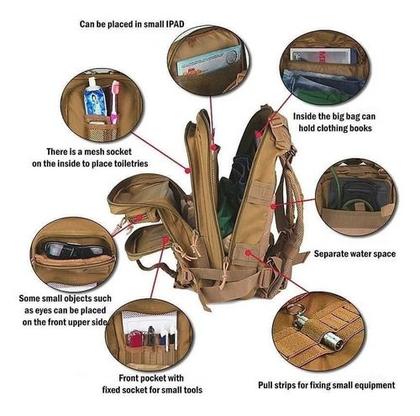 Can be placed in small IPAD

Inside the big bag can hold clothing books

There is a mesh socket on the inside to place toiletries

Separate water space

Some small objects such as eyes can be placed on the front upper side

Front pocket with fixed socket for small tools

Pull strips for fixing small equipment